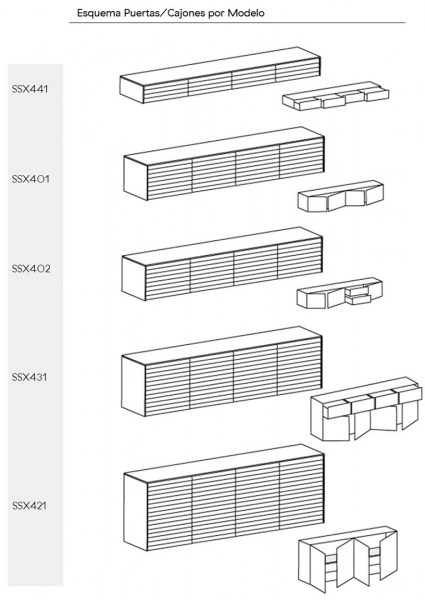 Esquema Puertas/Cajones por Modelo

SSX441

SSX401

SSX402

SSX431

SSX421