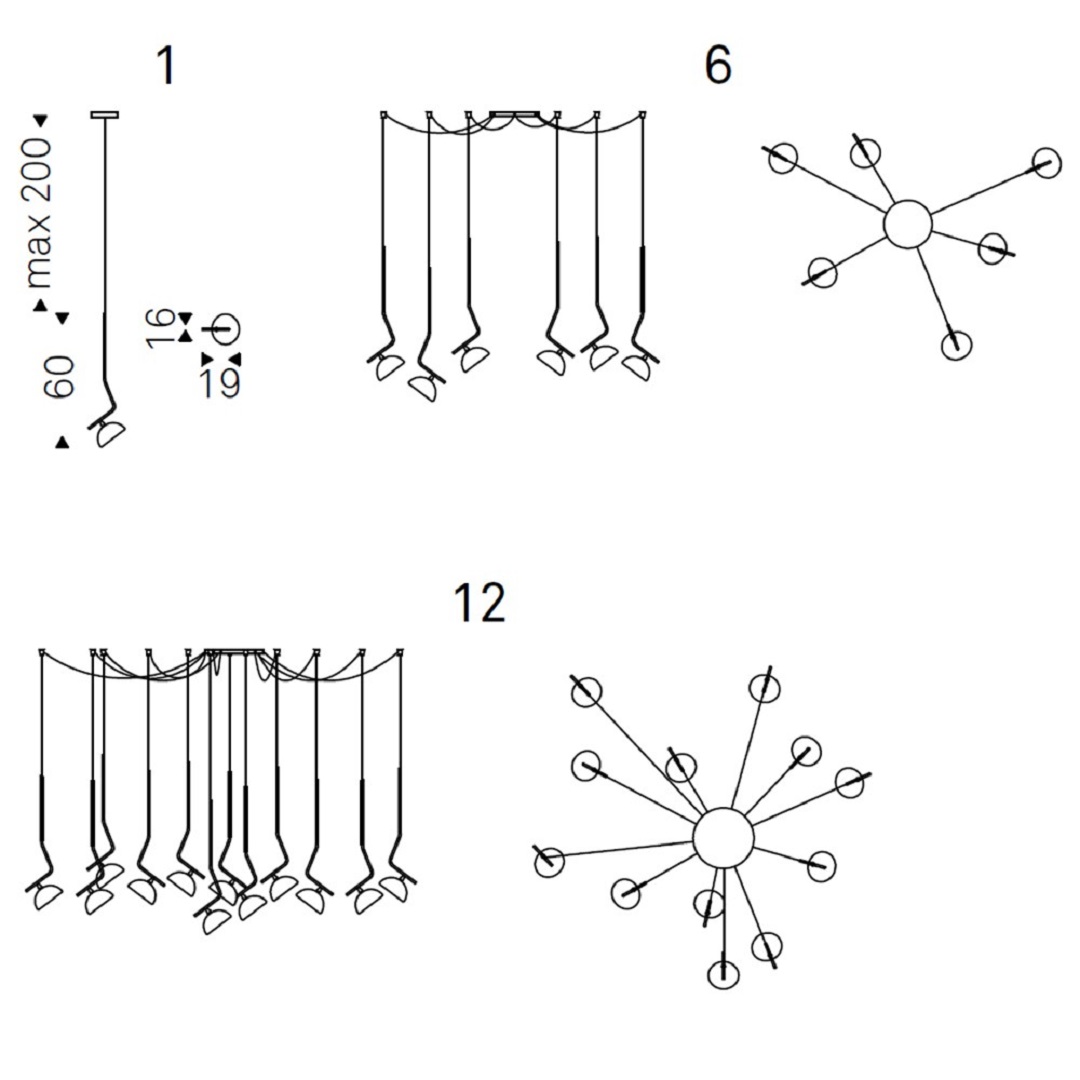 1

max 200

60

16

19

6

12